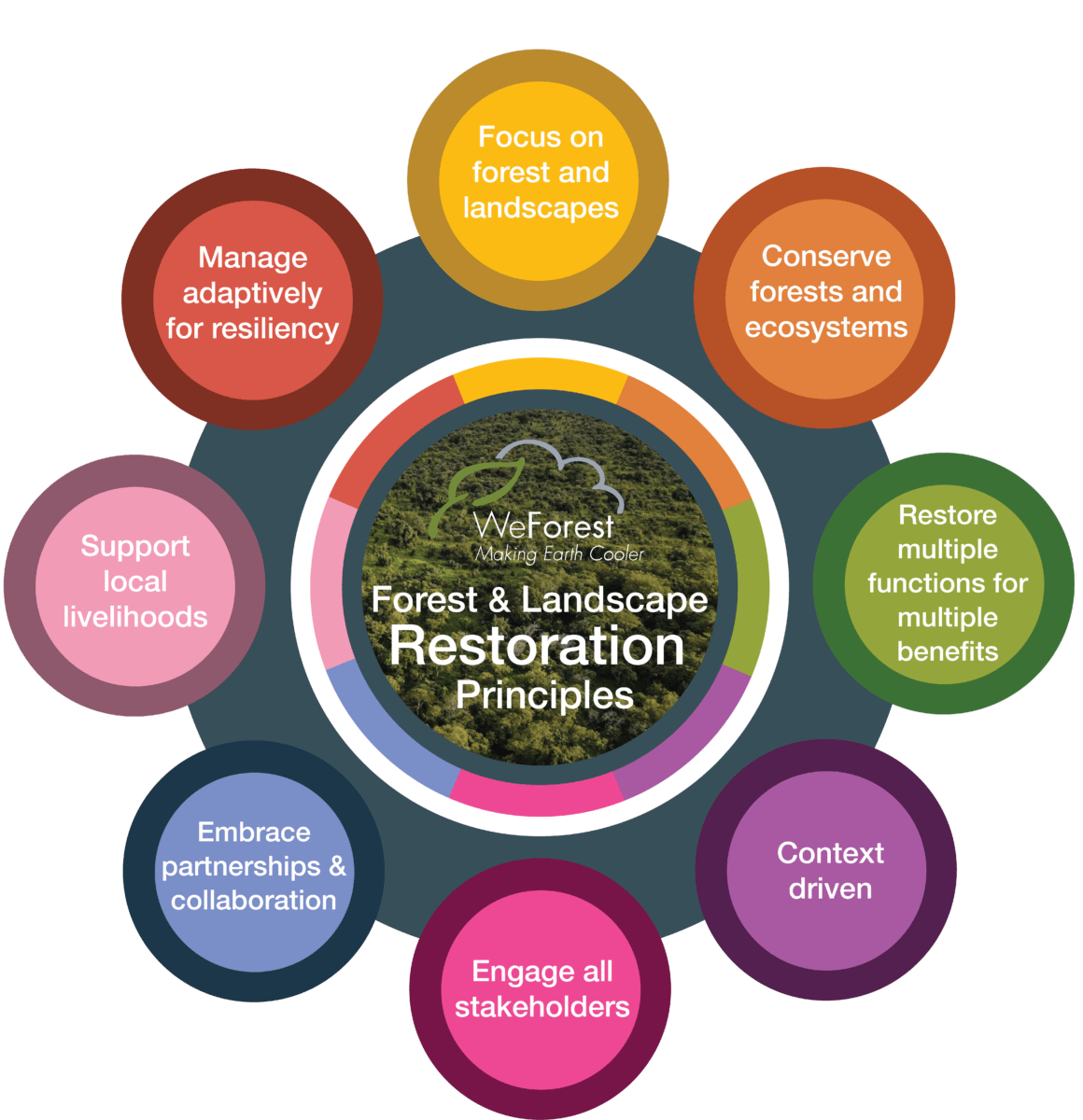 WeForest
Making Earth Cooler

Forest & Landscape Restoration Principles

Focus on forest and landscapes

Conserve forests and ecosystems

Restore multiple functions for multiple benefits

Context driven

Engage all stakeholders

Embrace partnerships & collaboration

Support local livelihoods

Manage adaptively for resiliency